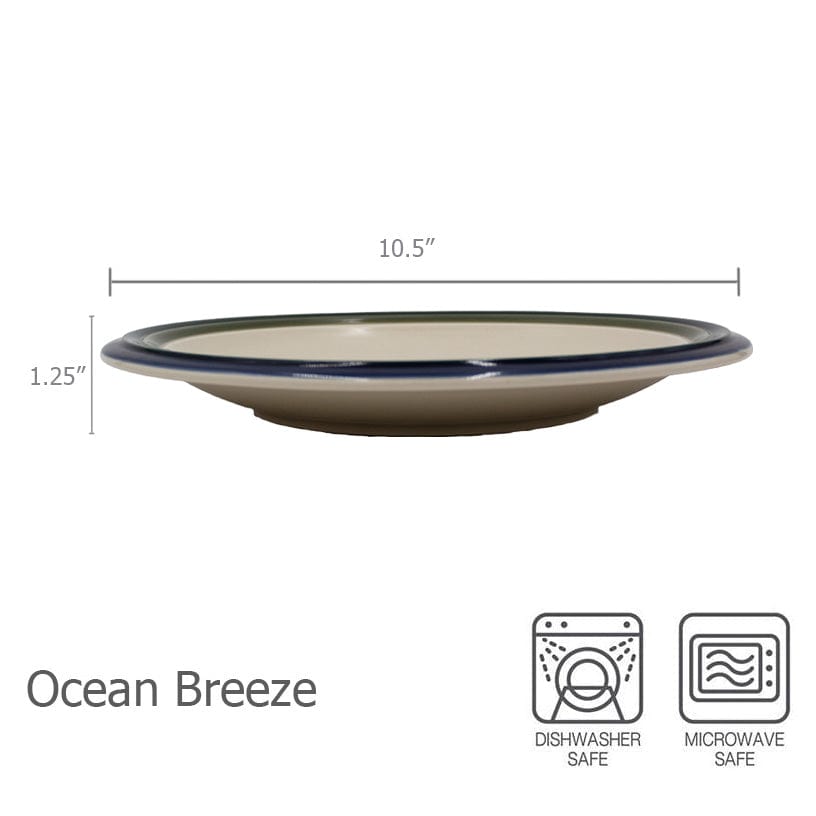 10.5″

1.25″

Ocean Breeze

DISHWASHER SAFE

MICROWAVE SAFE