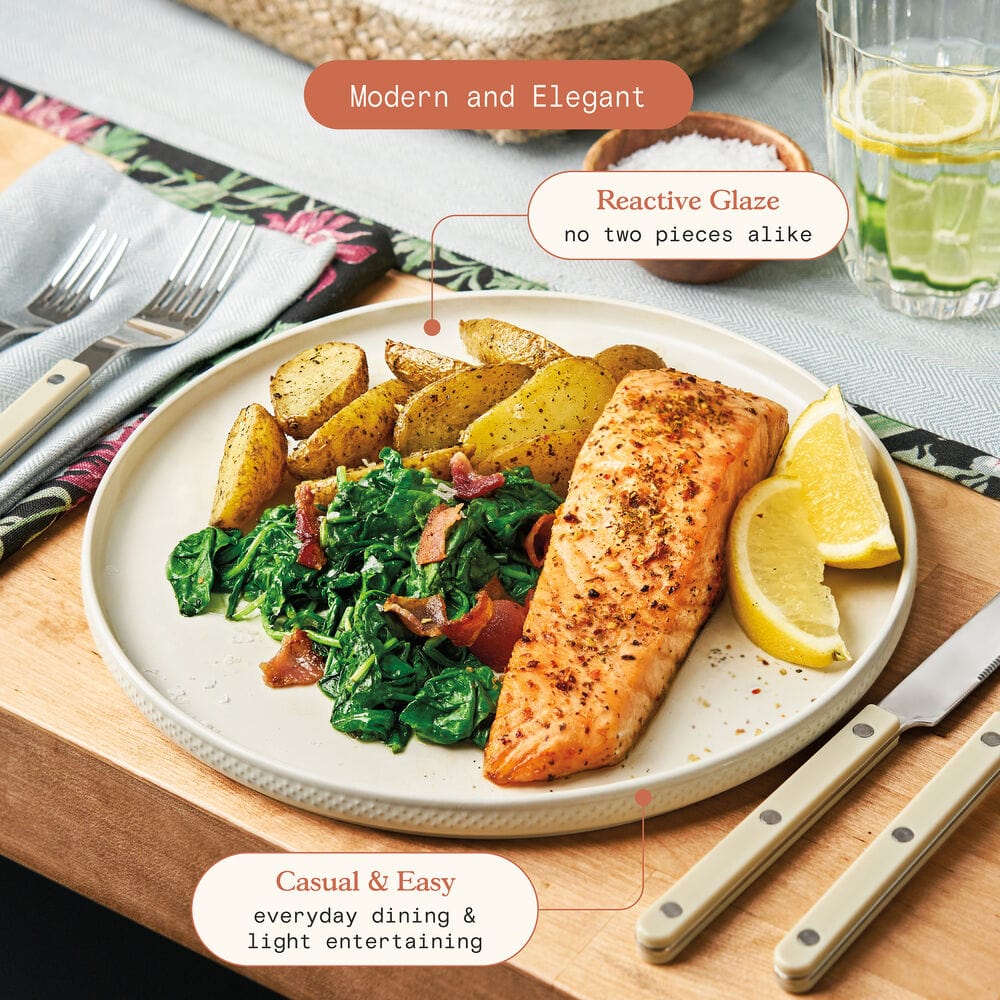 Modern and Elegant

Reactive Glaze
no two pieces alike

Casual & Easy
everyday dining & light entertaining