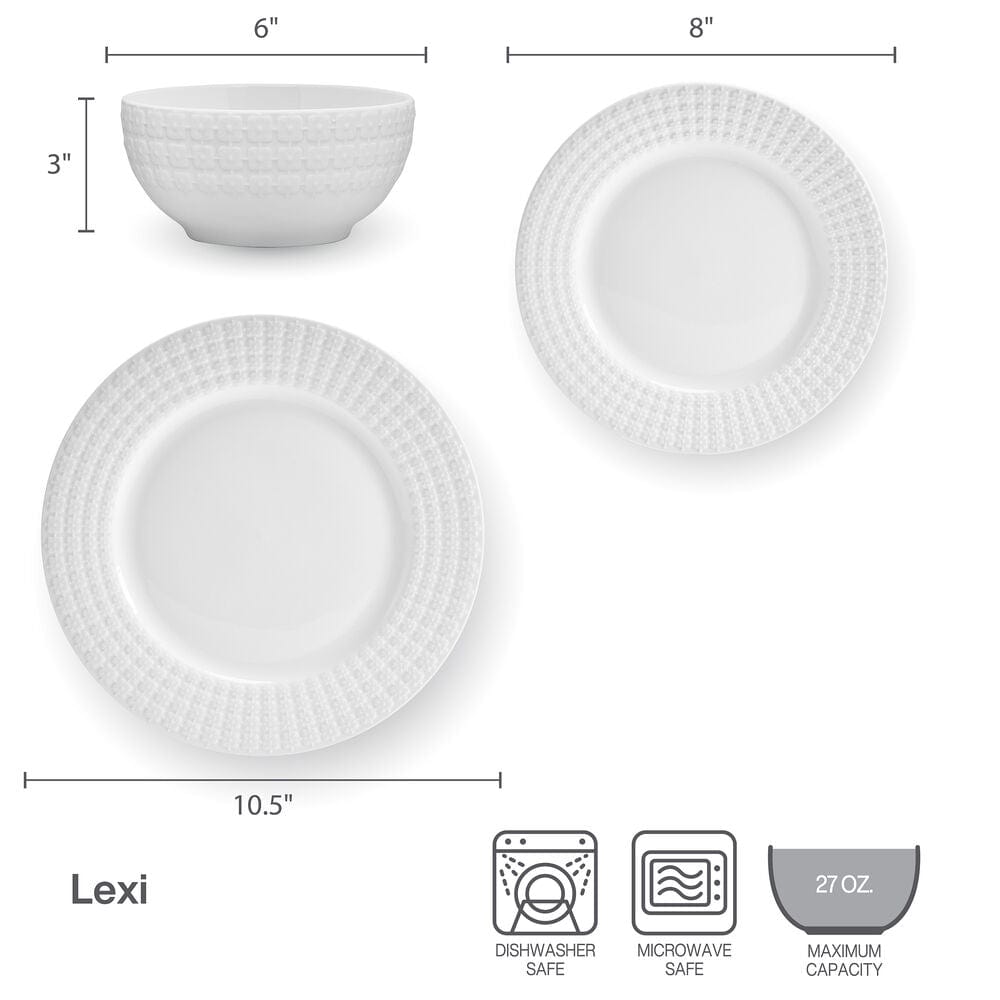 6"

8"

3"

10.5"

Lexi

DISHWASHER SAFE

MICROWAVE SAFE

27 OZ.

MAXIMUM CAPACITY