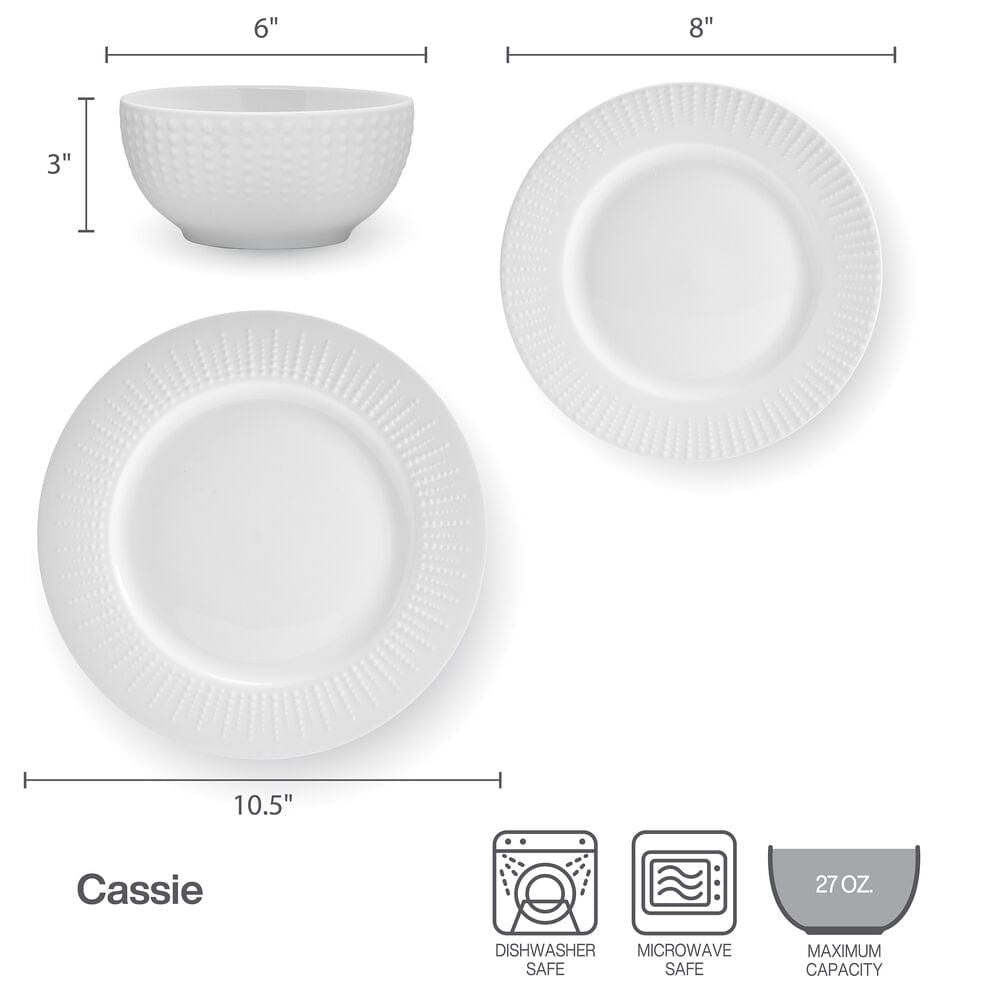 6"

8"

3"

10.5"

Cassie

DISHWASHER SAFE

MICROWAVE SAFE

27 OZ.

MAXIMUM CAPACITY