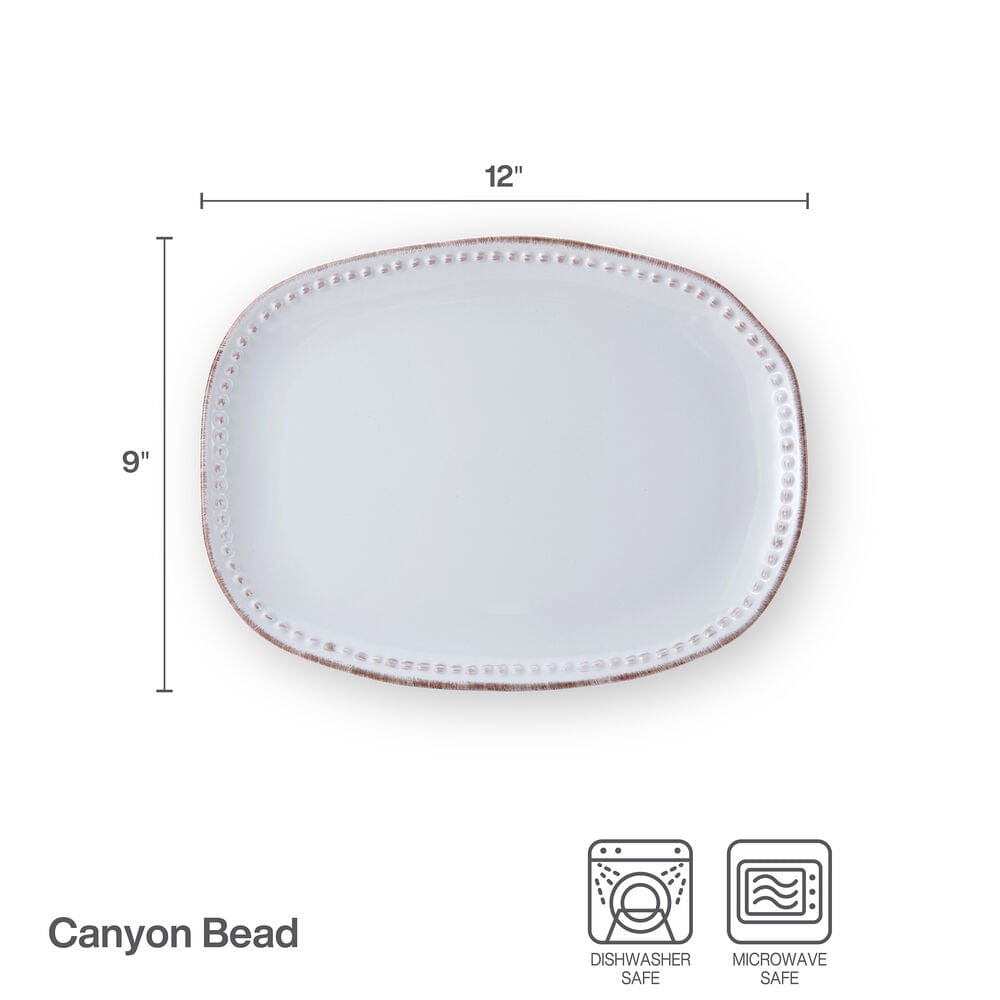 12"

9"

Canyon Bead

DISHWASHER SAFE

MICROWAVE SAFE