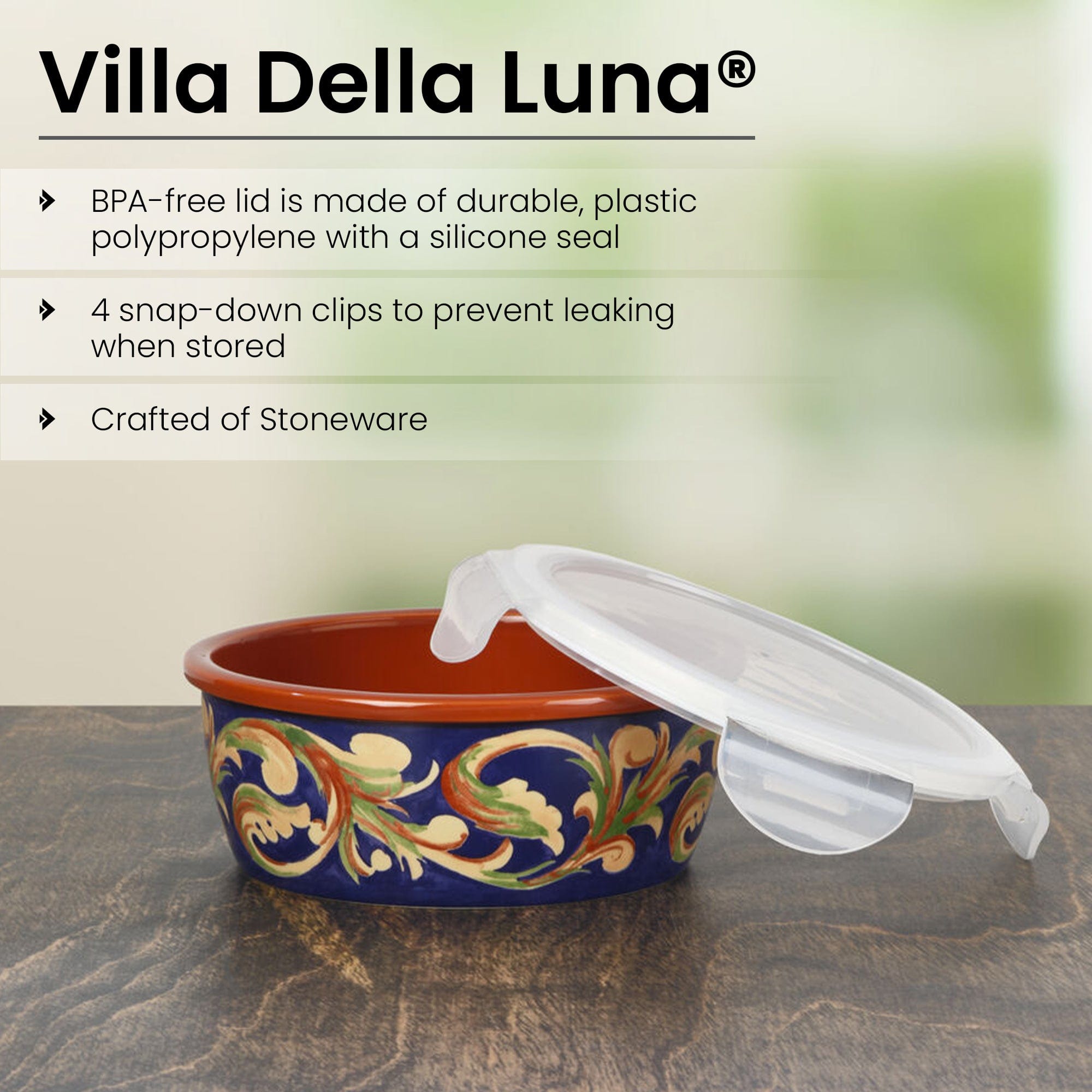 Villa Della Luna®

BPA-free lid is made of durable, plastic polypropylene with a silicone seal

4 snap-down clips to prevent leaking when stored

Crafted of Stoneware