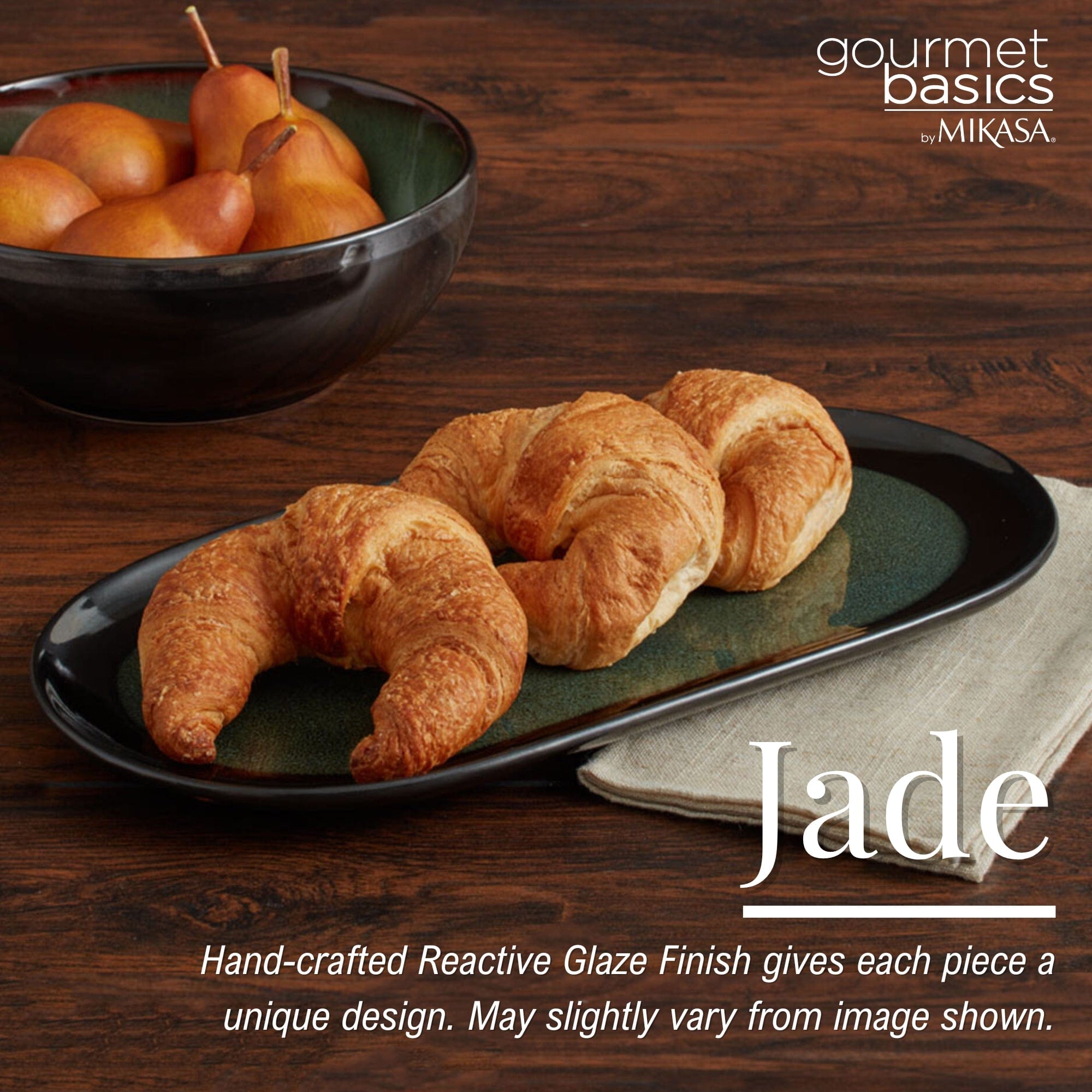 gourmet basics by MIKASA®

Jade

Hand-crafted Reactive Glaze Finish gives each piece a unique design. May slightly vary from image shown.