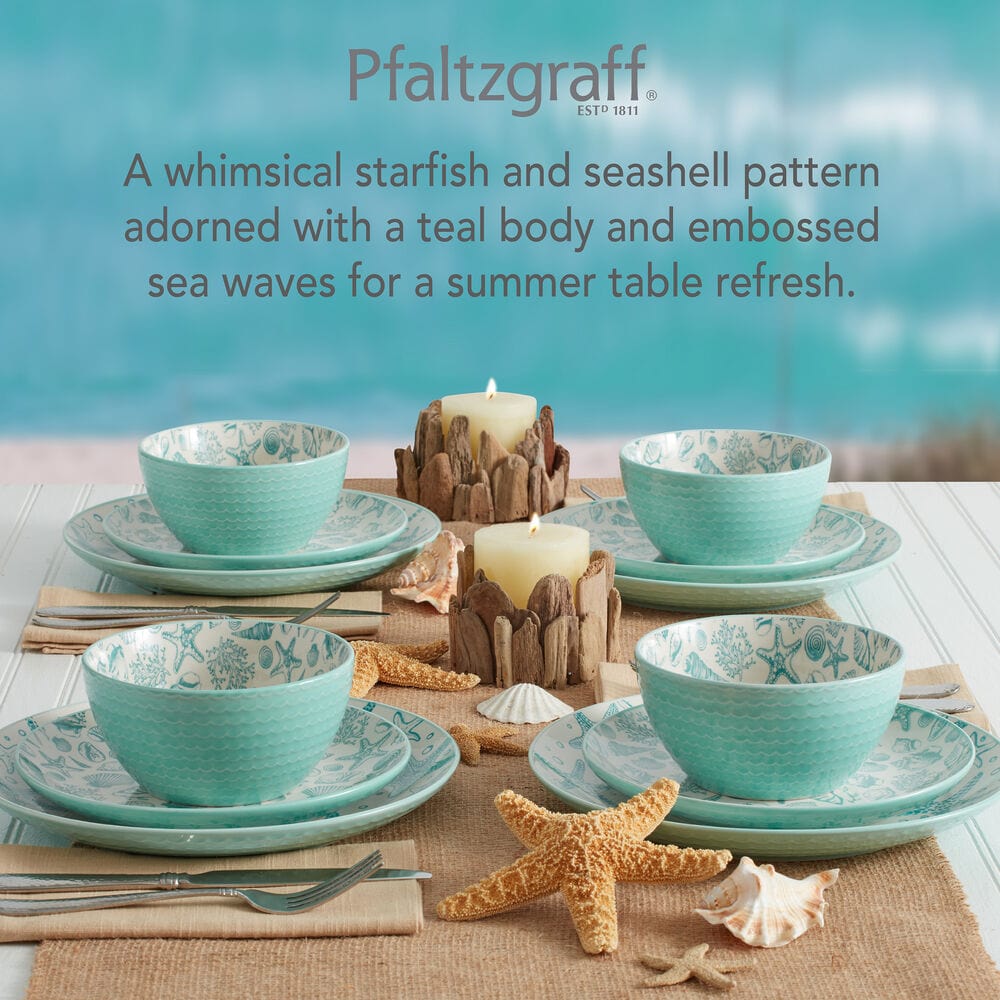 Pfaltzgraff®
ESTD 1811

A whimsical starfish and seashell pattern adorned with a teal body and embossed sea waves for a summer table refresh.