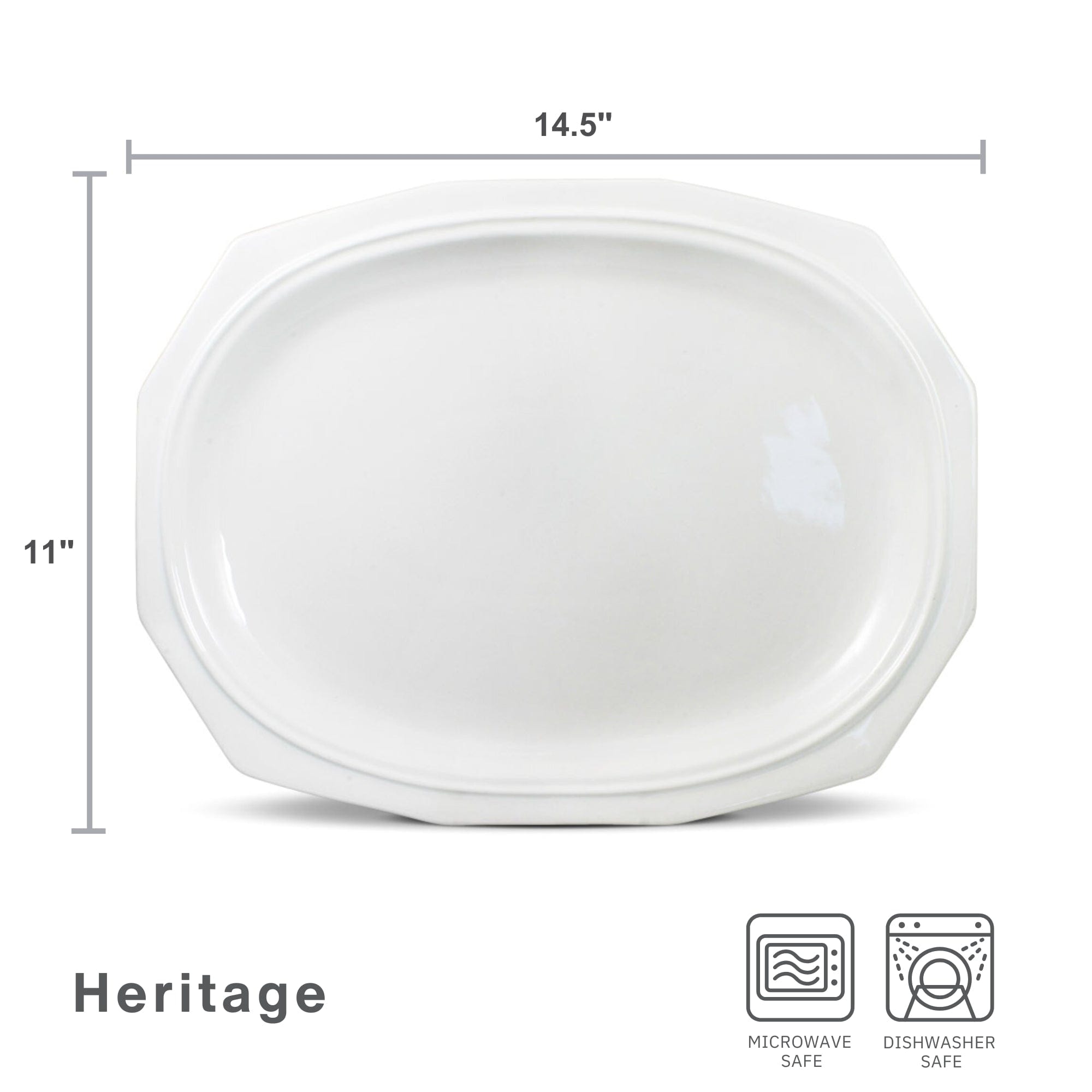 14.5"

11"

Heritage

MICROWAVE SAFE

DISHWASHER SAFE